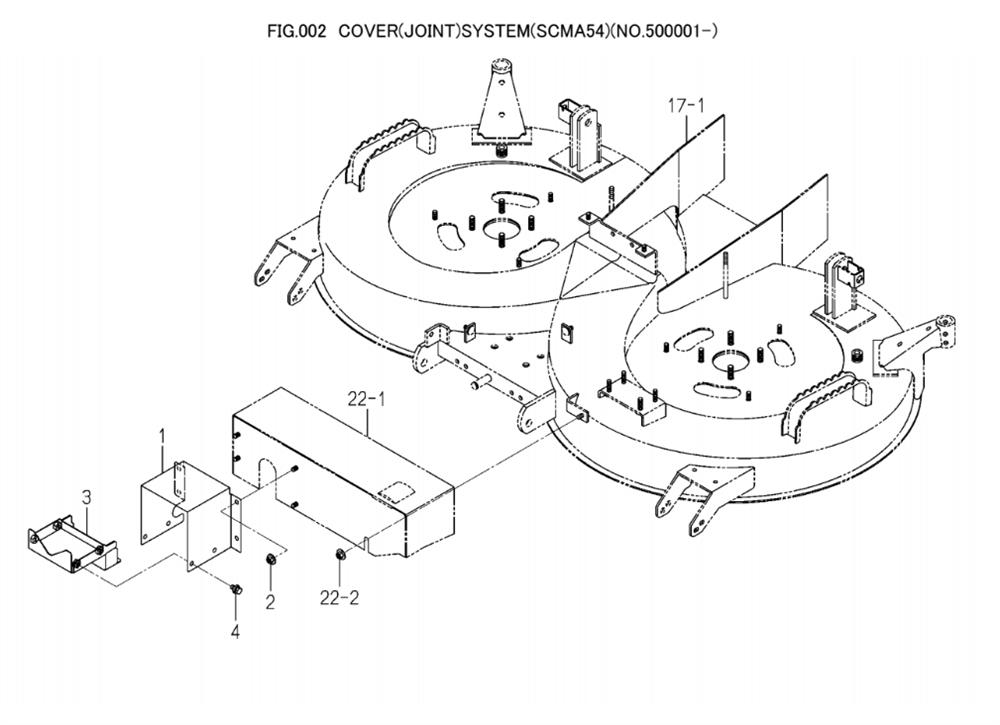 FIG.002 COVER(JOINT)SYSTEM(SCMA54)(NO.500001-)

17-1

22-1

1

3

2

22-2

4