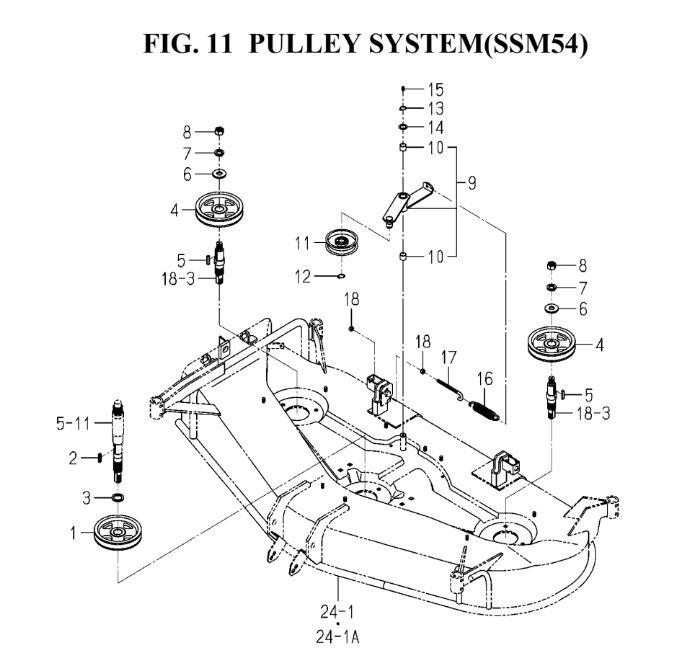 FIG. 11 PULLEY SYSTEM(SSM54)

15
13
14
10
9
10
8
7
6
4
5
18-3
11
12
18
18
17
16
8
7
6
4
5
18-3
5-11
2
3
1
24-1
24-1A