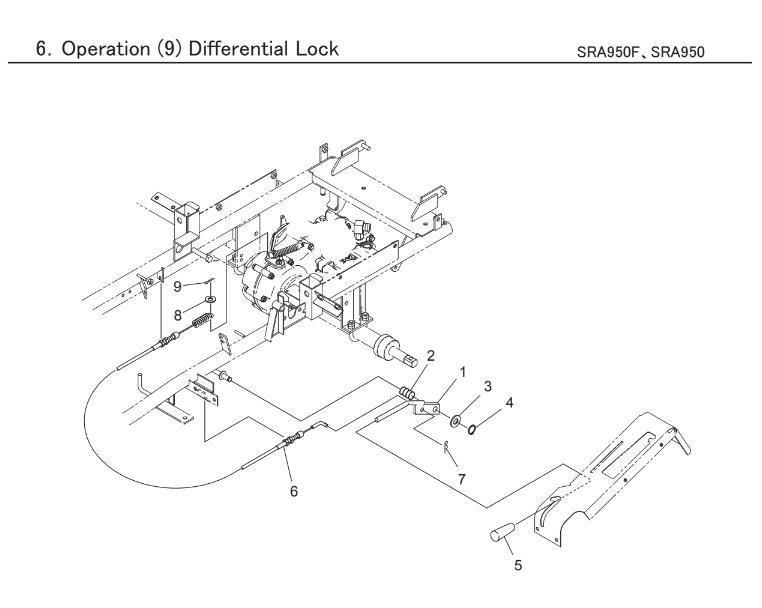 6. Operation (9) Differential Lock

SRA950F、SRA950

9
8
2
1
3
4
7
6
5