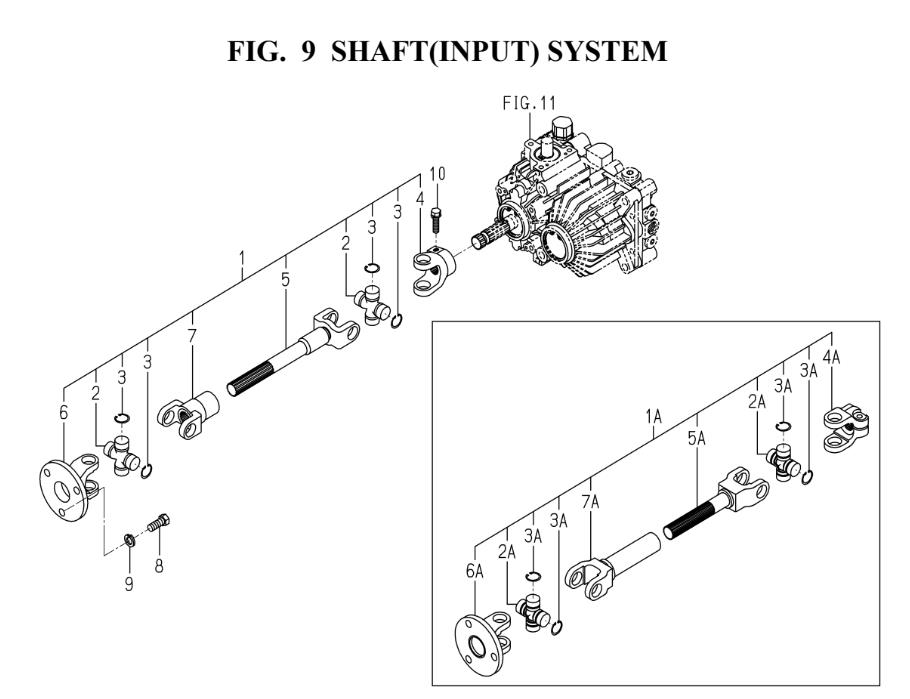 FIG. 9 SHAFT(INPUT) SYSTEM

FIG.11

10
4
3
3
2
1
5
7
3
3
2
6
9
8

4A
3A
3A
2A
1A
5A
7A
3A
3A
2A
6A