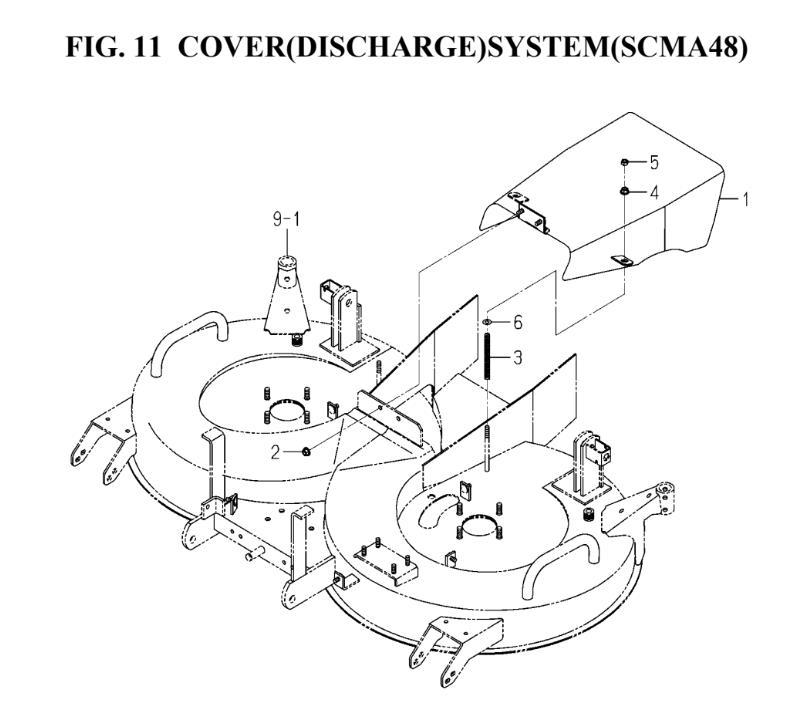 FIG. 11 COVER(DISCHARGE)SYSTEM(SCMA48)

5
4
1
9-1
6
3
2