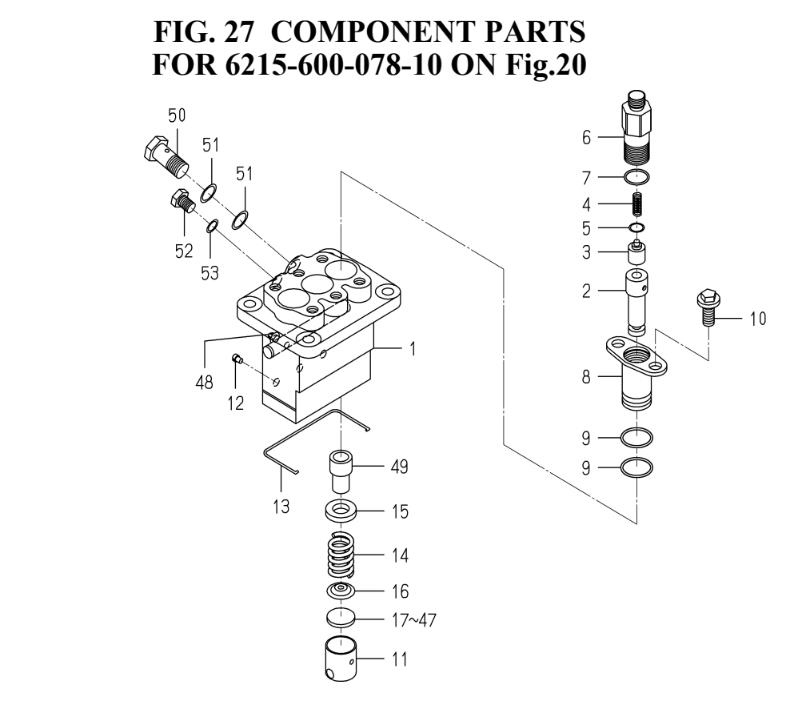 FIG. 27 COMPONENT PARTS FOR 6215-600-078-10 ON Fig.20

50
51
51
52
53
48
12
1
13
49
15
14
16
17~47
11
6
7
4
5
3
2
10
8
9
9