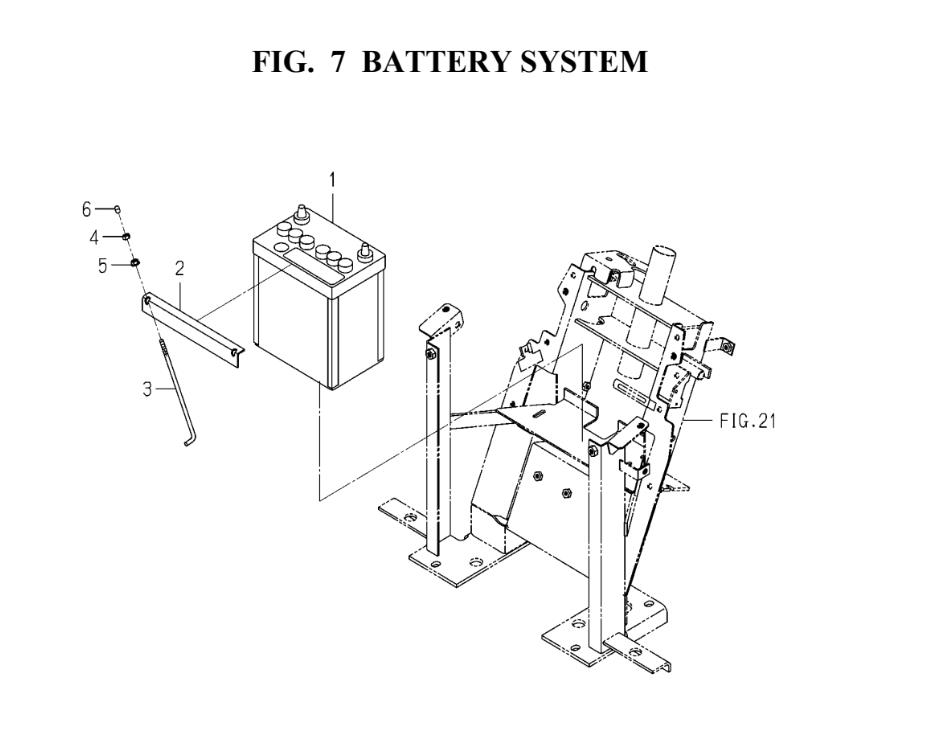 FIG. 7 BATTERY SYSTEM

1
6
4
5
2
3
FIG.21