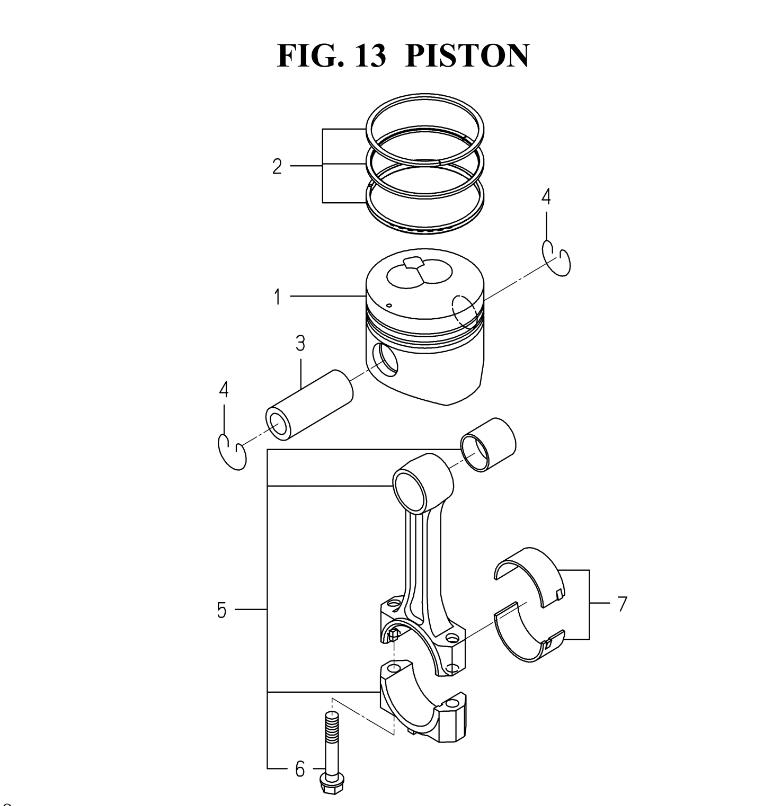 FIG. 13 PISTON

2

4

1

3

4

5

7

6