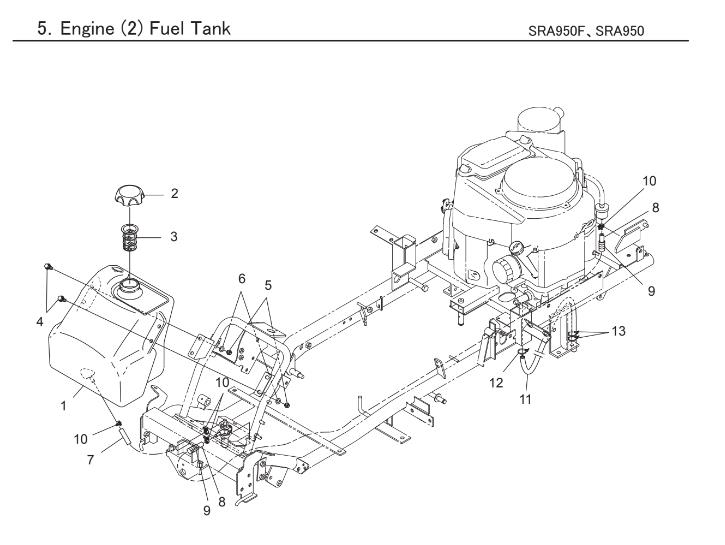 5. Engine (2) Fuel Tank

SRA950F、SRA950

2
3
4
1
10
7
6
5
10
9
8
10
8
9
13
12
11