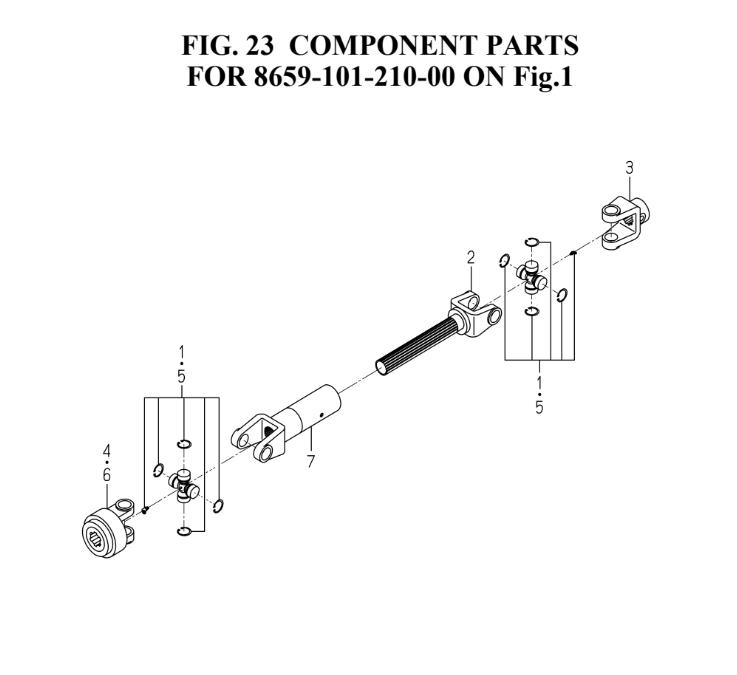 FIG. 23 COMPONENT PARTS FOR 8659-101-210-00 ON Fig.1

3

2

1
•
5

1
•
5

7

4
•
6