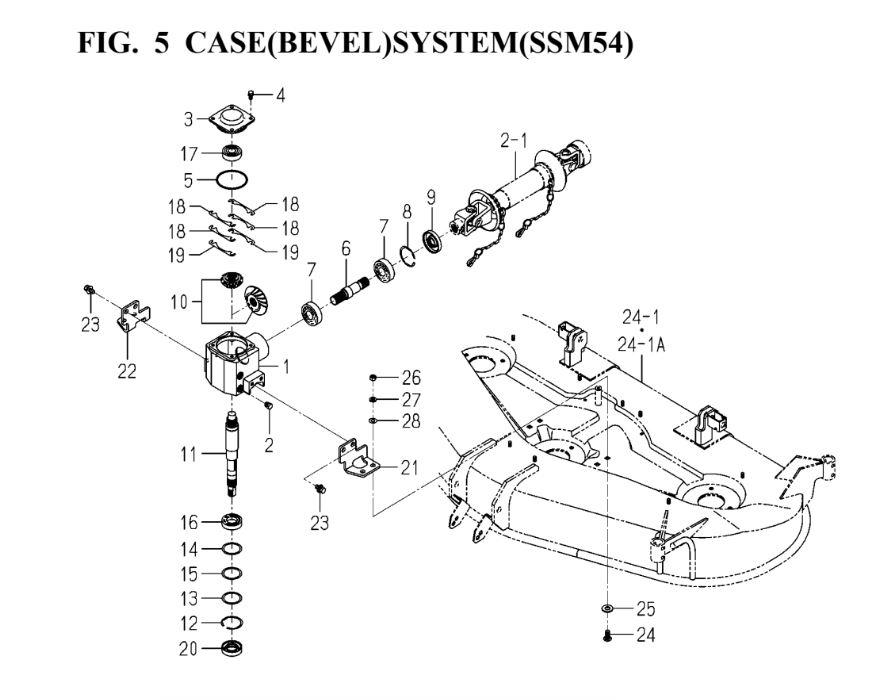 FIG. 5 CASE(BEVEL)SYSTEM(SSM54)

4
3
17
5
18
18
18
18
19
19
2-1
9
8
7
6
7
10
23
22
1
2
11
26
27
28
21
23
24-1
24-1A
16
14
15
13
12
20
25
24