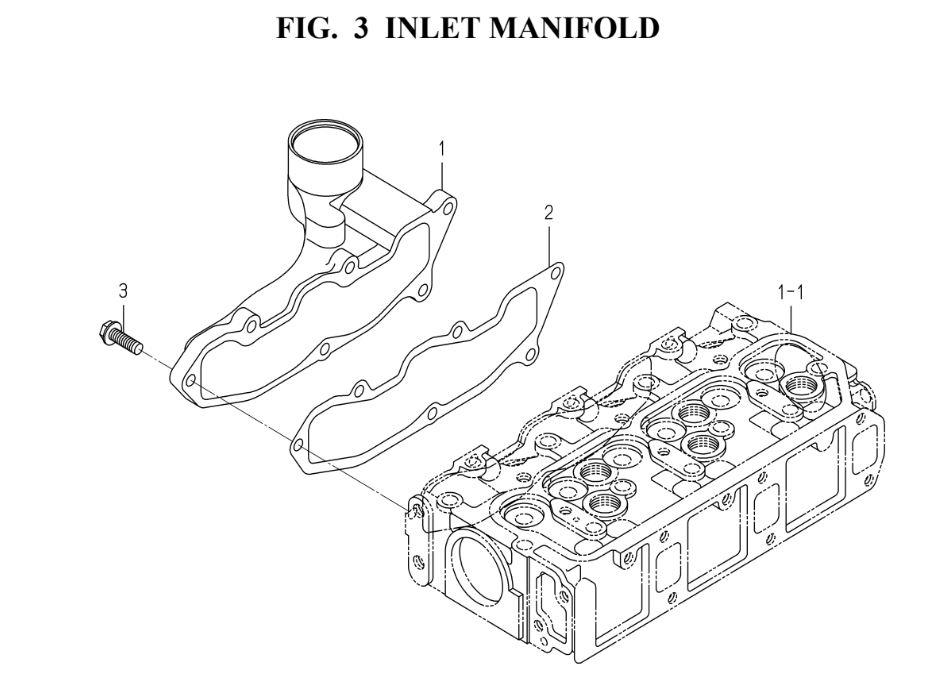 FIG. 3 INLET MANIFOLD

1

2

3

1-1