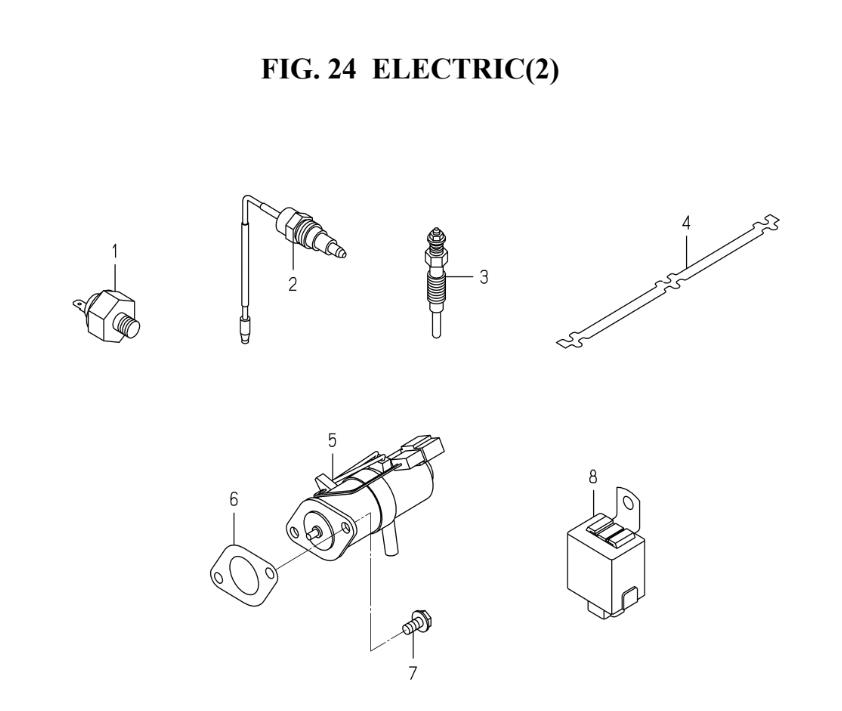 FIG. 24 ELECTRIC(2)

1

2

3

4

5

6

7

8