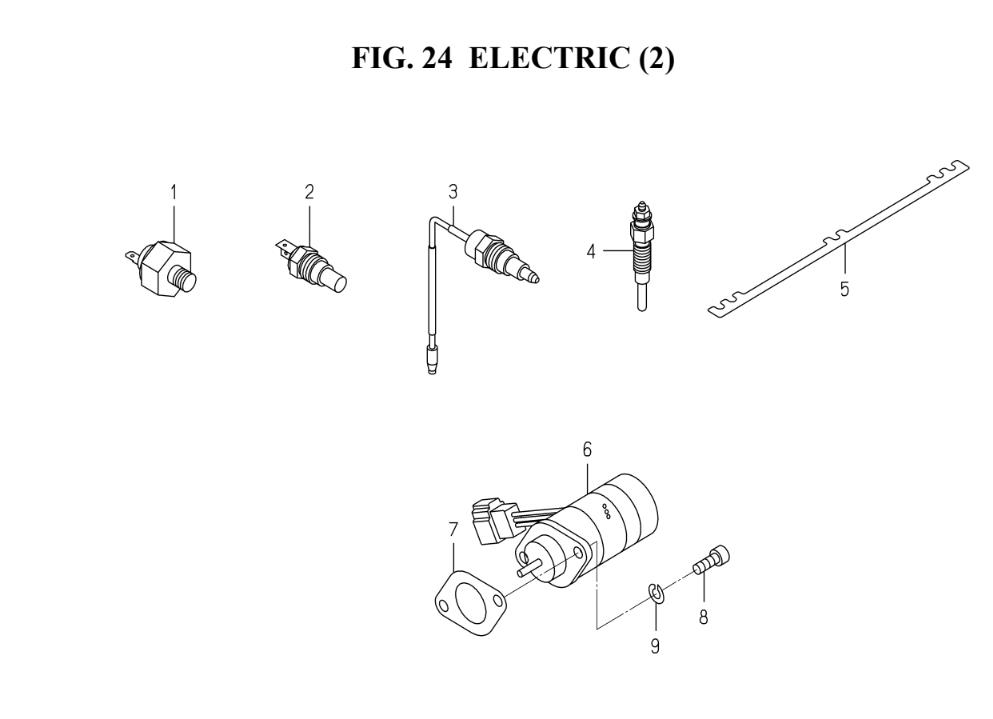 FIG. 24 ELECTRIC (2)

1
2
3
4
5
6
7
8
9