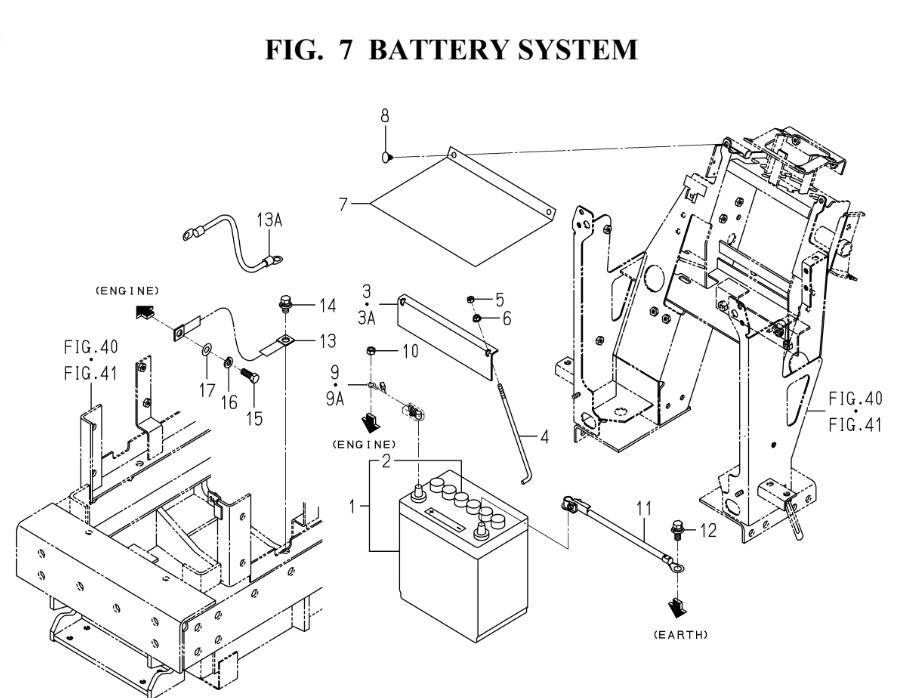 FIG. 7 BATTERY SYSTEM

8

7

13A

(ENGINE)

14

13

FIG.40
FIG.41

17

16

15

3
3A

5

6

10

9
9A

(ENGINE)

4

2

1

11

12

(EARTH)

FIG.40
FIG.41