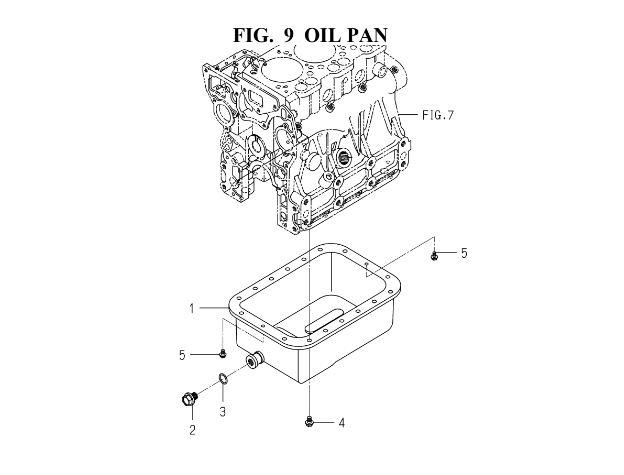 FIG. 9 OIL PAN

FIG.7

5

1

5

3

2

4