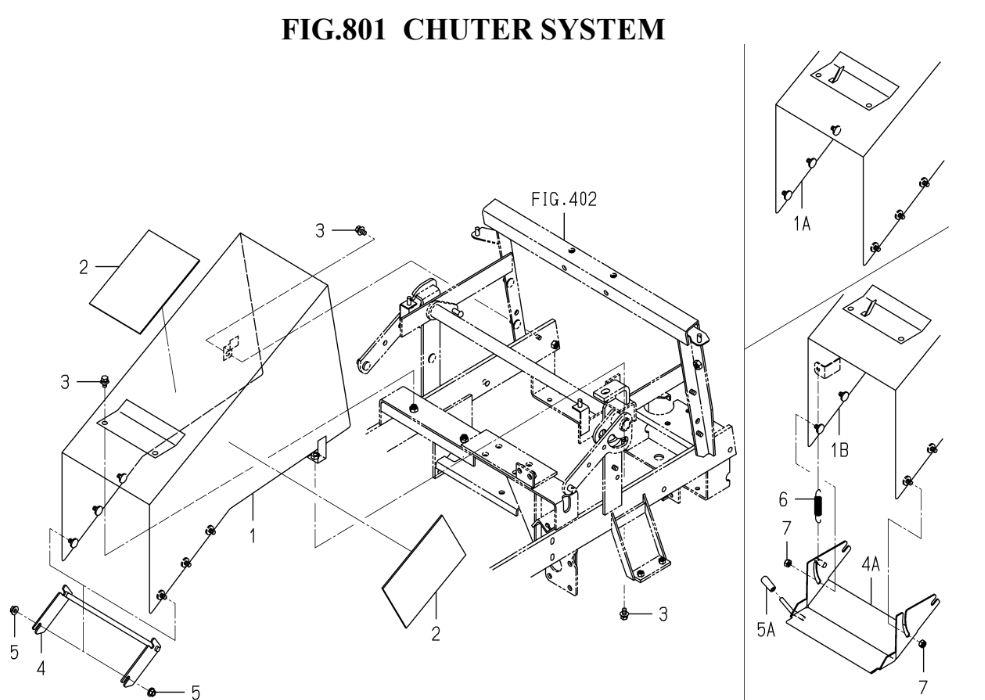 FIG.801 CHUTER SYSTEM

FIG.402

3
2
3
1
2
3
5
4
5

1A
1B
6
7
4A
5A
7