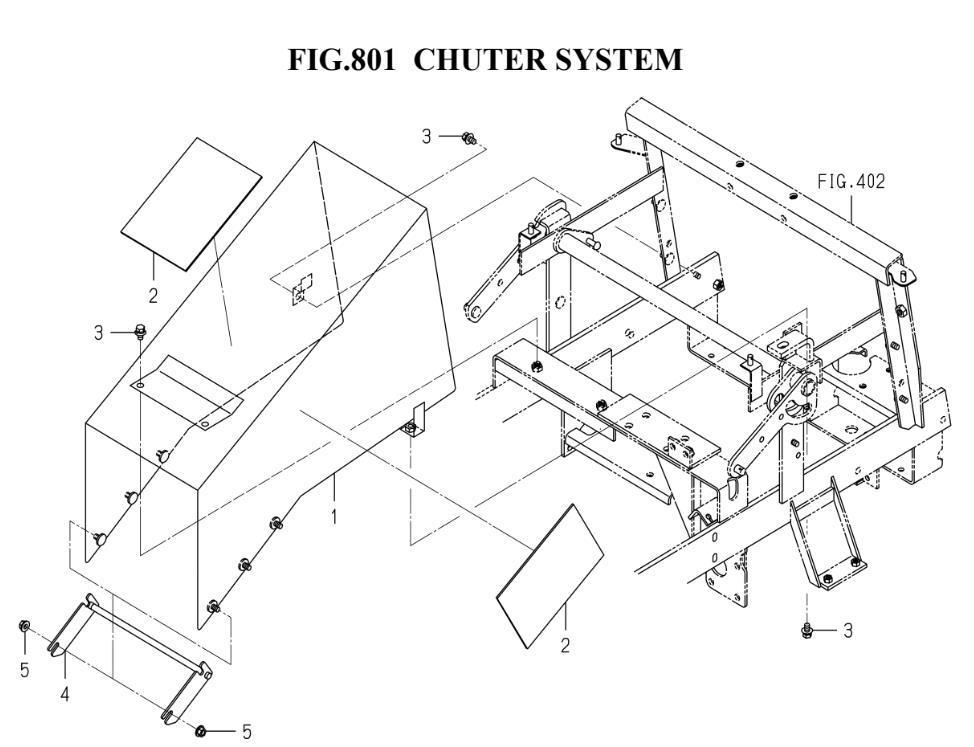 FIG.801 CHUTER SYSTEM

3
FIG.402
2
3
1
2
3
5
4
5