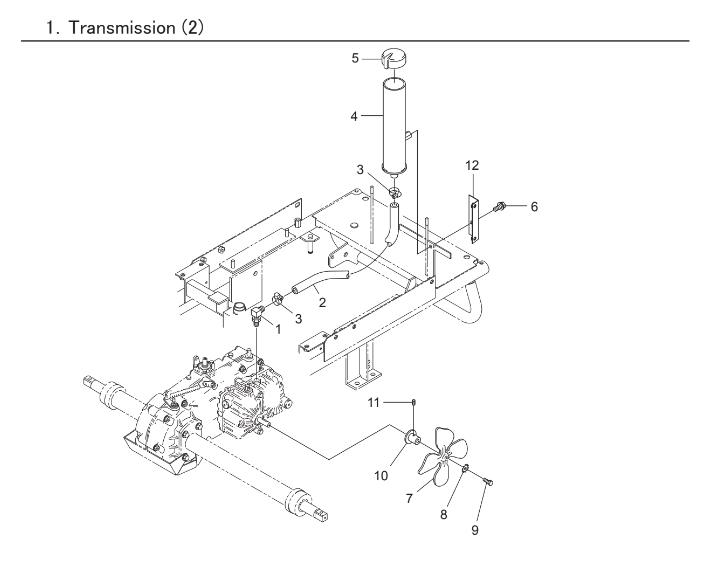 1. Transmission (2)

5
4
3
12
6
2
3
1
11
10
7
8
9