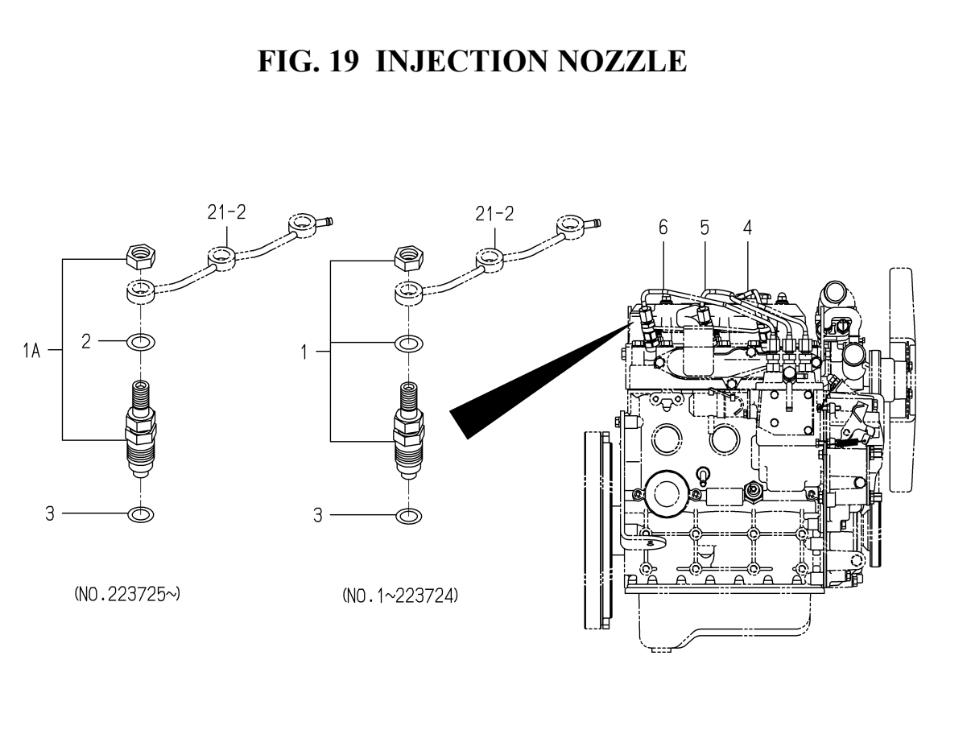 FIG. 19 INJECTION NOZZLE

21-2

1A

2

3

(NO.223725~)

21-2

1

3

(NO.1~223724)

6

5

4