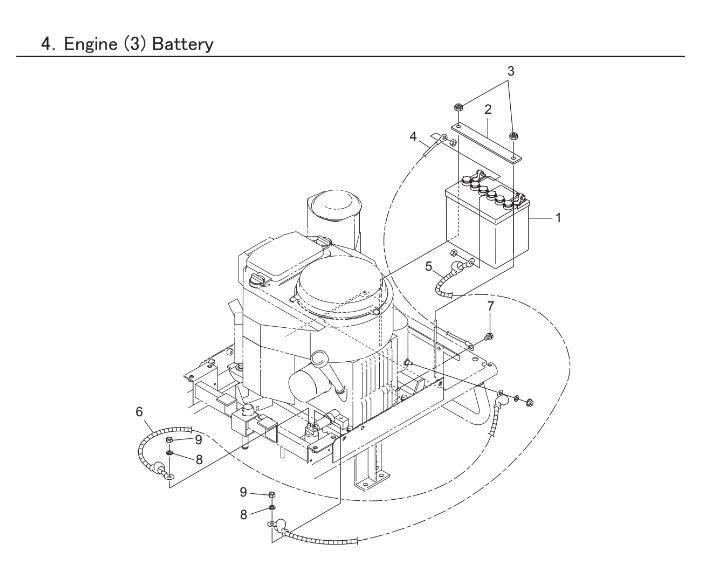 4. Engine (3) Battery

3
2
4
1
5
7
6
9
8
9
8