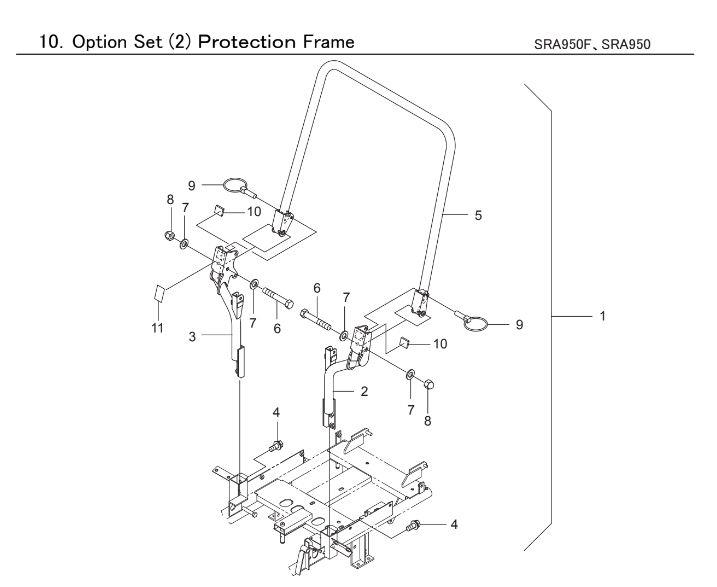 10. Option Set (2) Protection Frame

SRA950F、SRA950

9
8
7
10
5
11
7
6
6
7
9
1
3
10
2
7
8
4
4