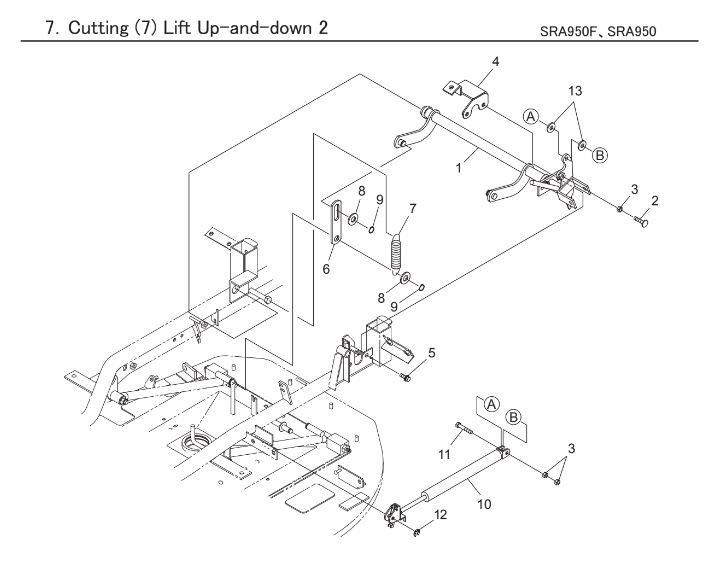 7. Cutting (7) Lift Up-and-down 2

SRA950F、SRA950

4
13
A
B
1
3
2
8
9
7
6
8
9
5
A
B
11
3
10
12