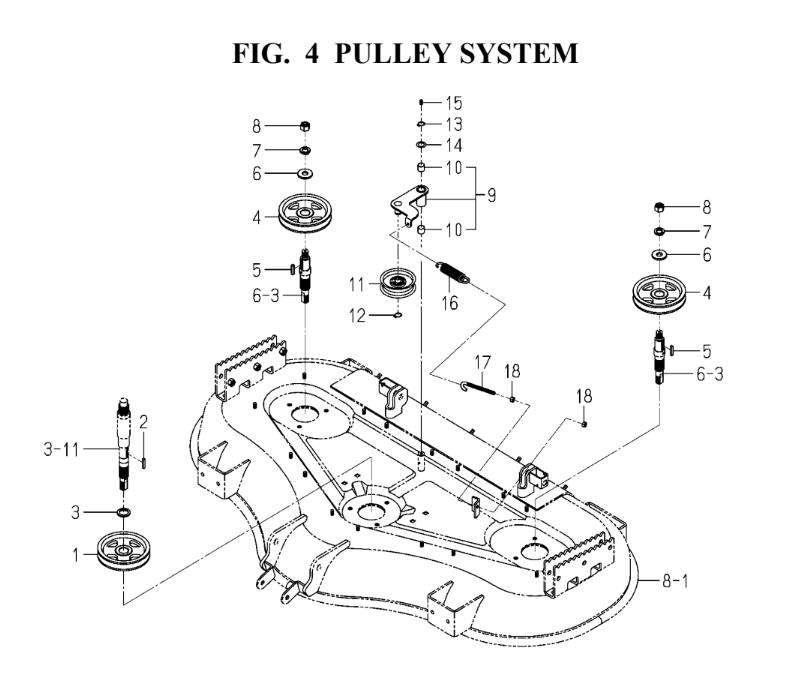 FIG. 4 PULLEY SYSTEM

15
13
14
10
9
10
8
7
6
4
5
6-3
11
12
16
8
7
6
4
5
6-3
17
18
18
2
3-11
3
1
8-1