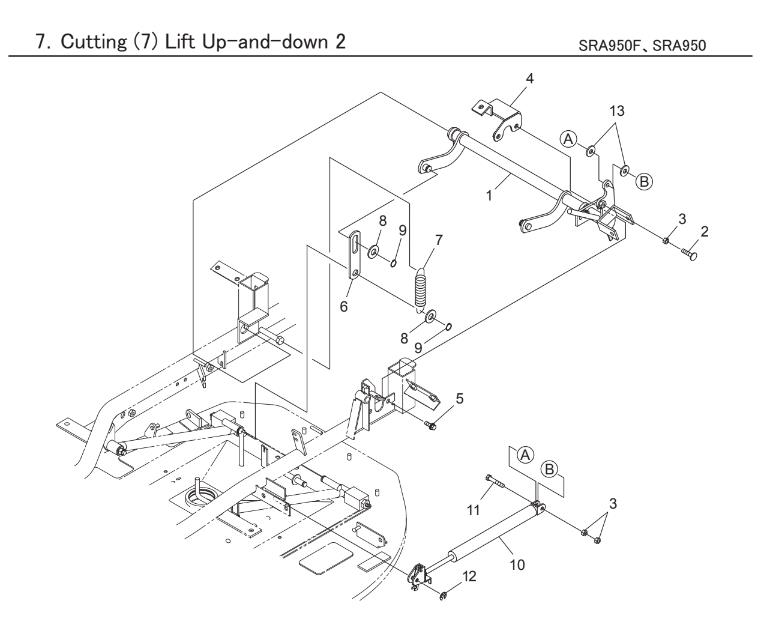 7. Cutting (7) Lift Up-and-down 2

SRA950F、SRA950

4
13
A
B
1
3
2
8
9
7
6
8
9
5
A
B
11
3
10
12