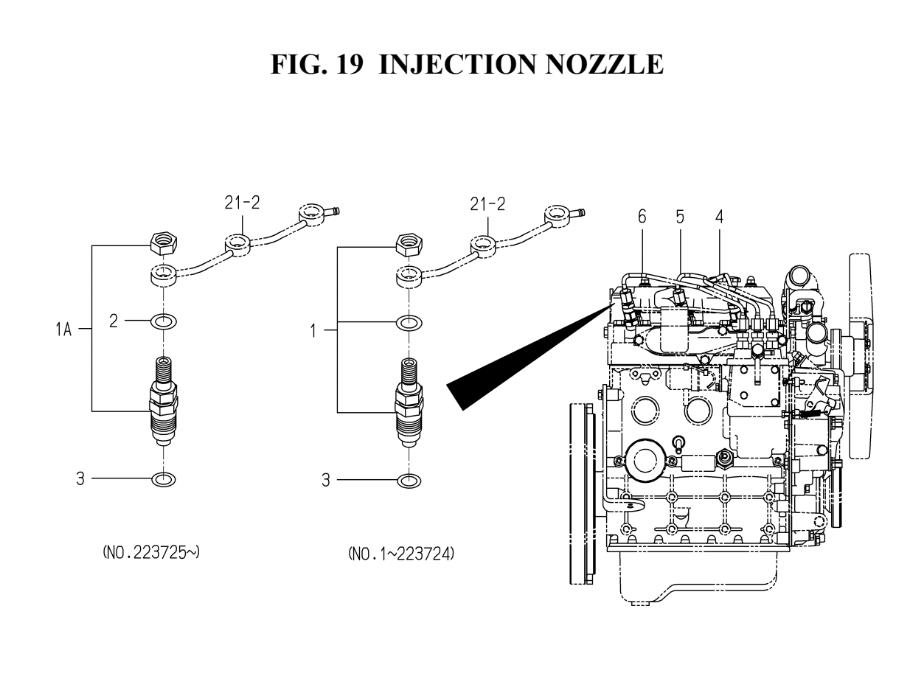 FIG. 19 INJECTION NOZZLE

21-2

1A

2

3

(NO.223725~)

21-2

1

3

(NO.1~223724)

6 5 4