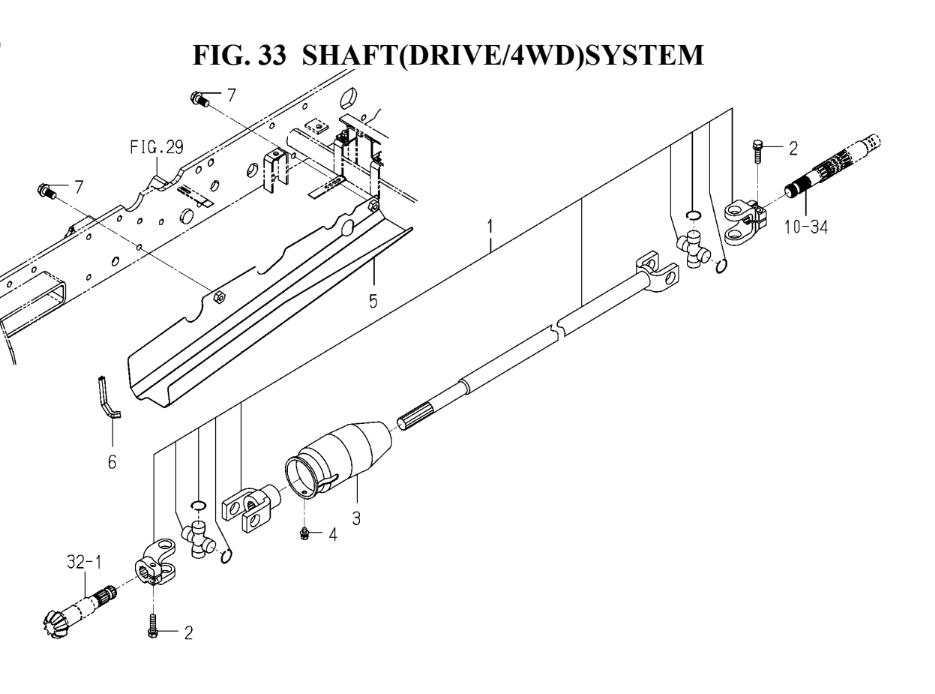 FIG. 33 SHAFT(DRIVE/4WD)SYSTEM

7

FIG.29

7

2

10-34

1

5

6

3

4

32-1

2