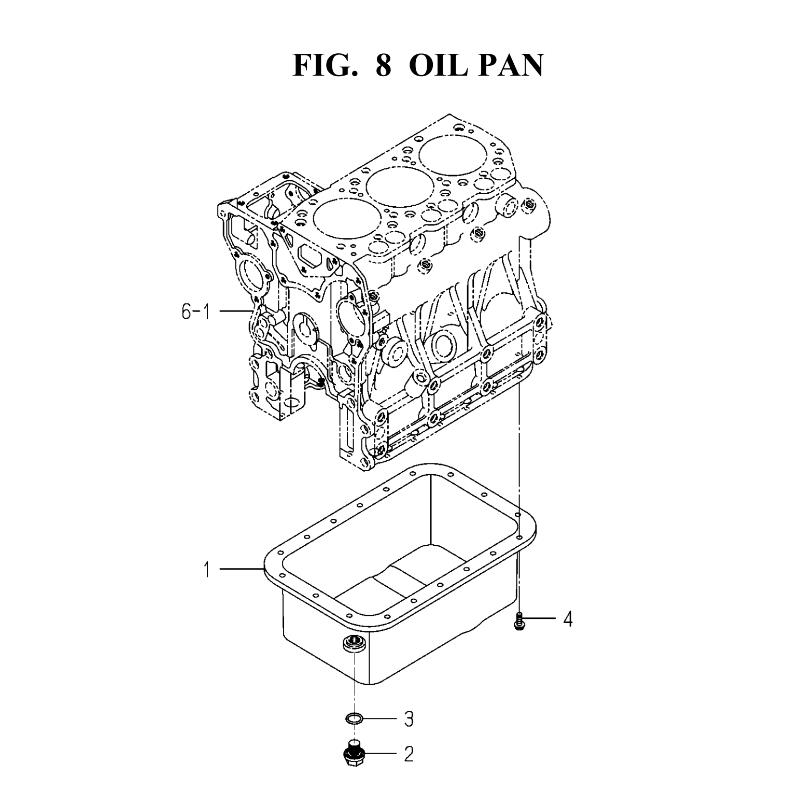 FIG. 8 OIL PAN

6-1

1

4

3

2