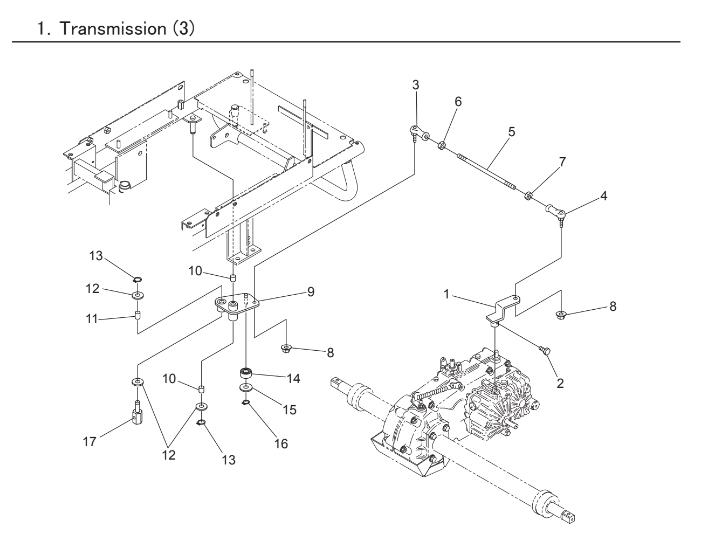 1. Transmission (3)

3
6
5
7
4
13
12
11
10
9
1
8
8
2
10
14
15
16
17
12
13