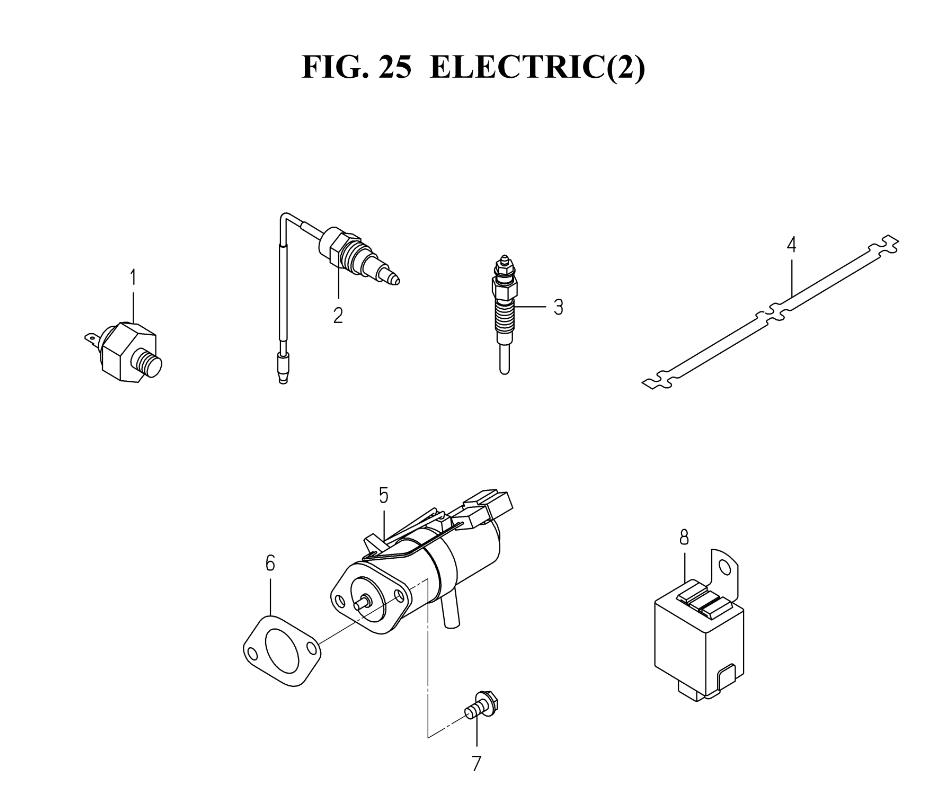 FIG. 25 ELECTRIC(2)

1

2

3

4

5

6

7

8