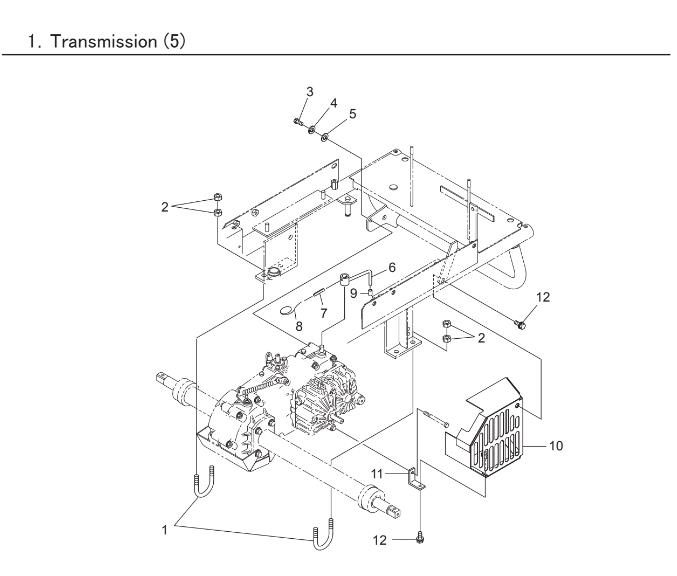 1. Transmission (5)

3
4
5
2
6
9
7
8
12
2
10
11
1
12