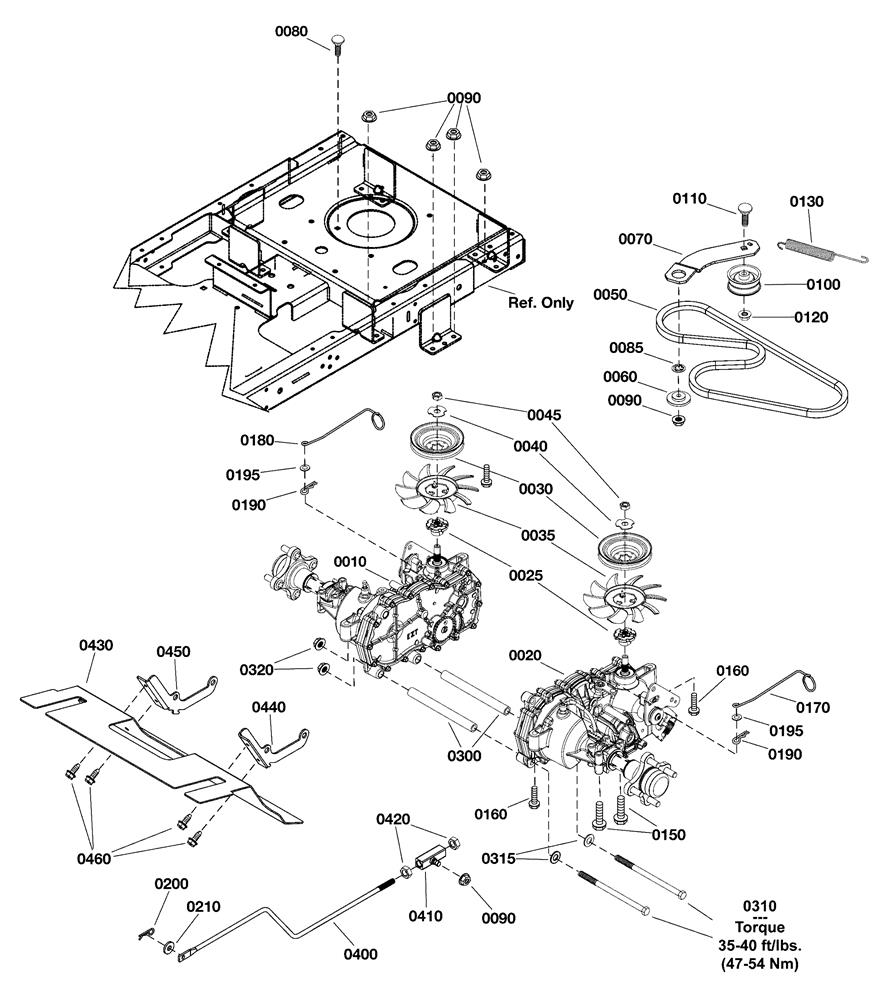 0080

0090

Ref. Only

0110

0130

0070

0100

0050

0120

0085

0060

0090

0045

0180

0040

0195

0030

0190

0035

0010

0025

0430

0450

0320

0020

0160

0170

0440

0195

0190

0300

0160

0150

0460

0420

0315

0200

0210

0410

0090

0400

0310
---
Torque
35-40 ft/lbs.
(47-54 Nm)