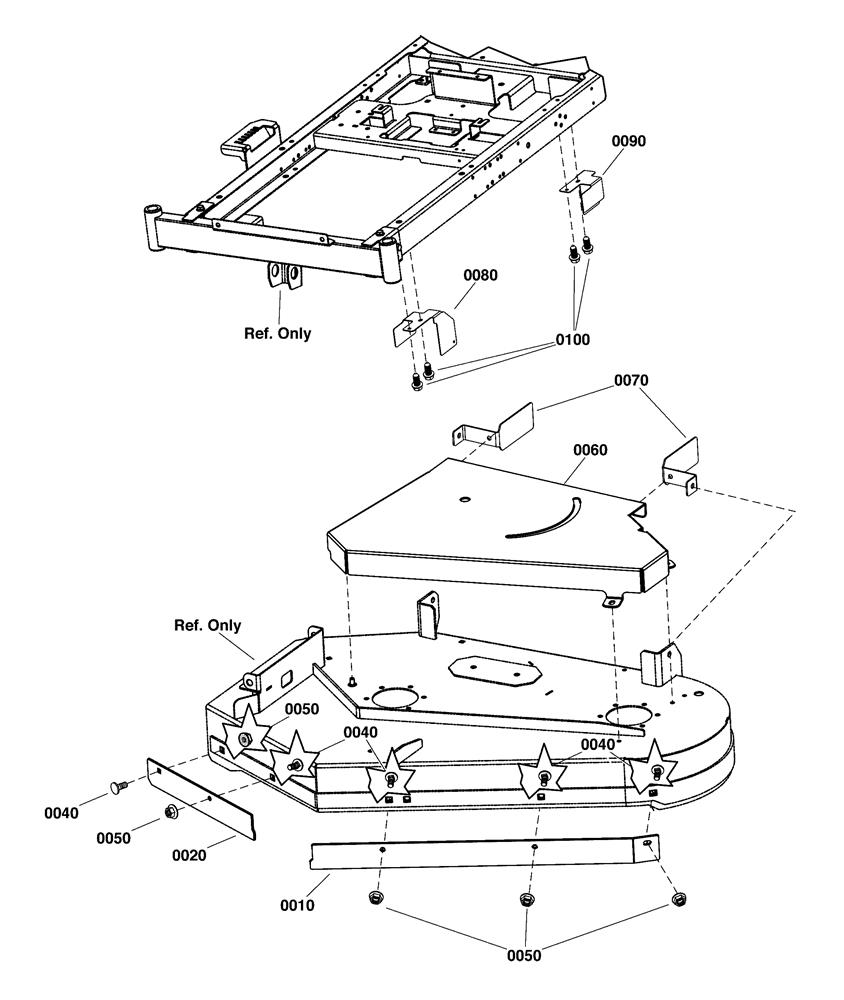 0090
0080
Ref. Only
0100
0070
0060
Ref. Only
0050
0040
0040
0040
0050
0020
0010
0050