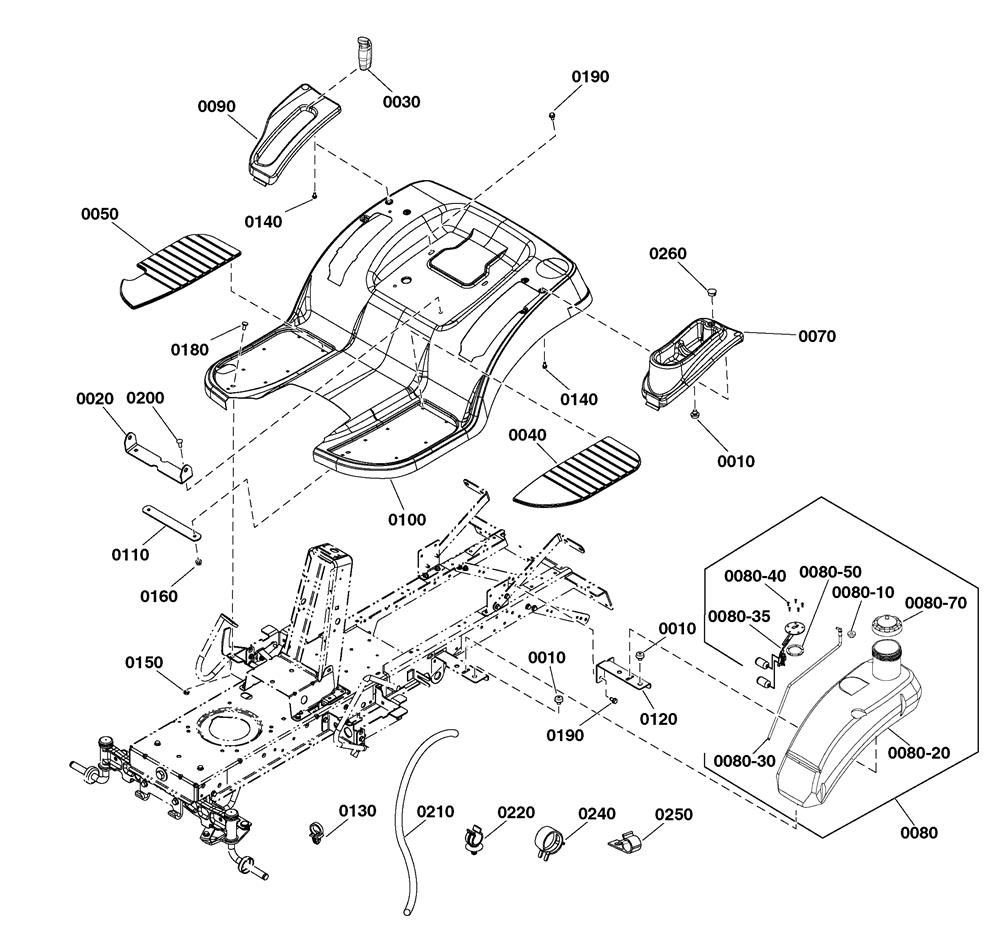 0030
0190
0090
0140
0050
0260
0070
0180
0140
0020
0200
0010
0040
0100
0110
0160
0080-40
0080-50
0080-10
0080-70
0080-35
0010
0150
0010
0120
0190
0080-30
0080-20
0130
0210
0220
0240
0250
0080