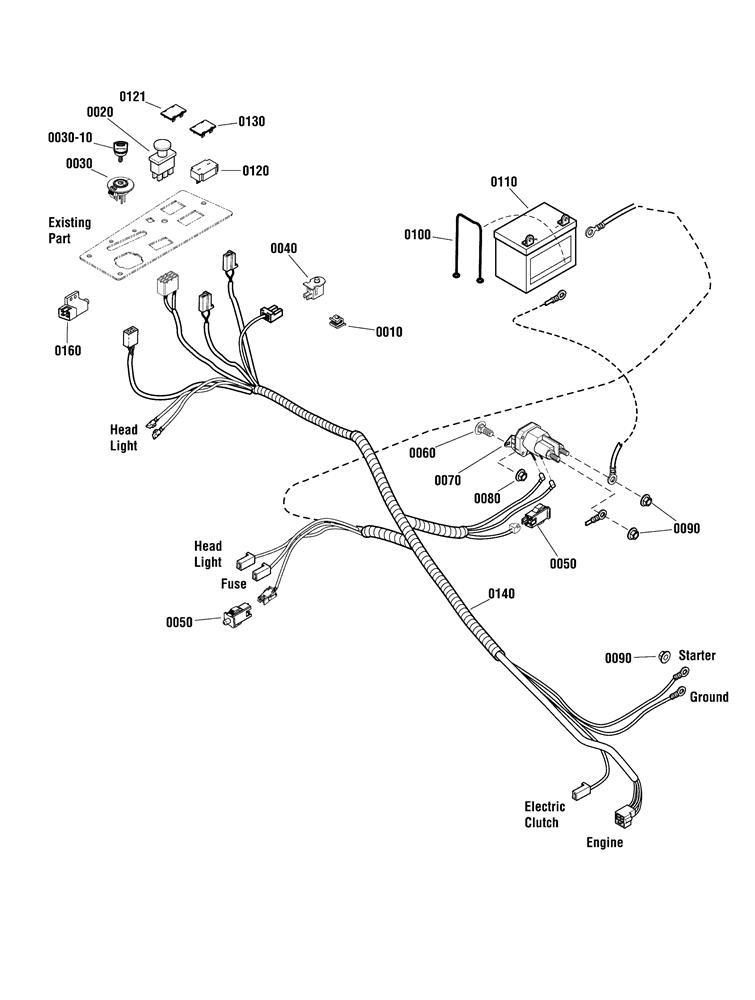 0121
0020
0130
0030-10
0030
0120
Existing Part
0110
0100
0040
0160
0010
Head Light
0060
0070
0080
0090
0050
Head Light
Fuse
0050
0140
0090
Starter
Ground
Electric Clutch
Engine