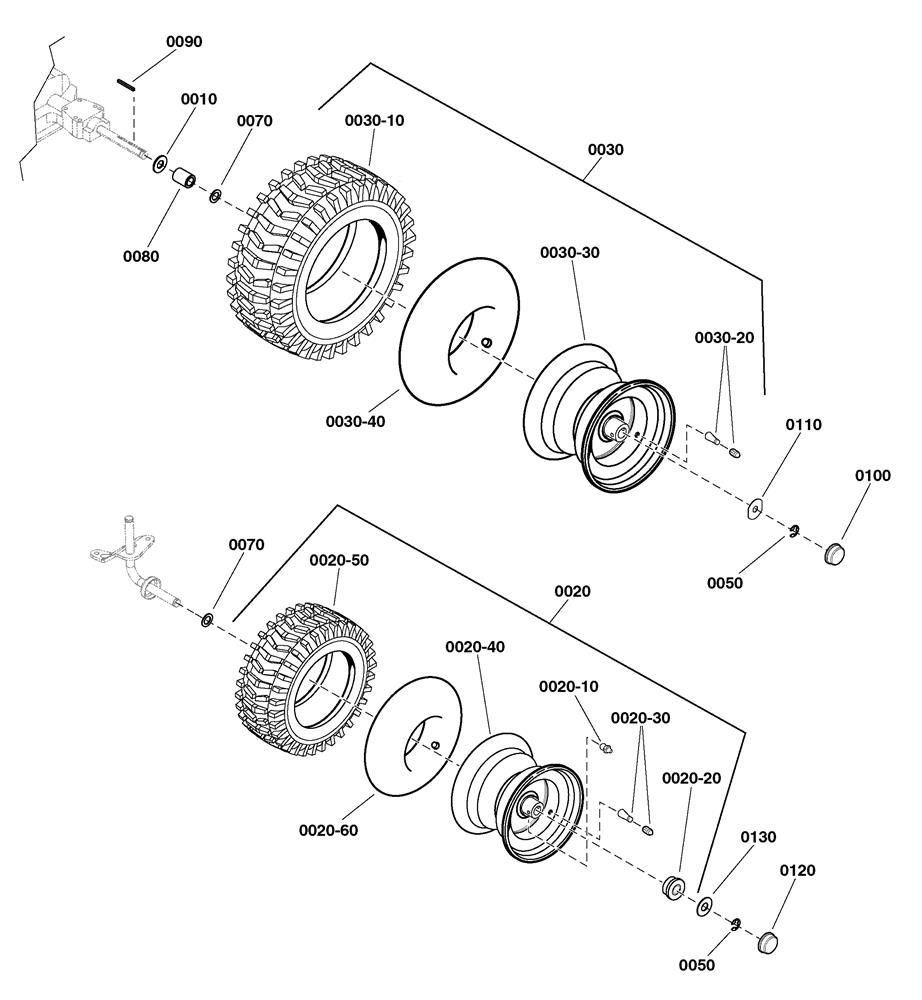 0090
0010
0070
0030-10
0030
0080
0030-30
0030-20
0030-40
0110
0100
0050
0070
0020-50
0020
0020-40
0020-10
0020-30
0020-20
0020-60
0130
0120
0050