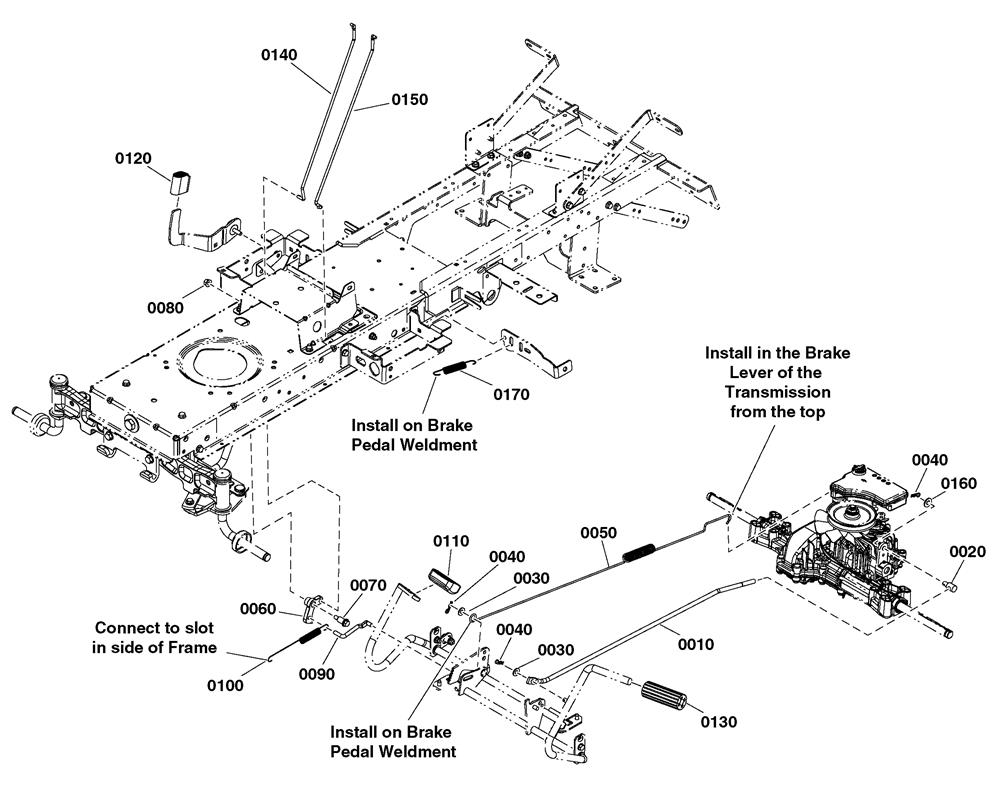 0140
0150
0120
0080
0170
Install on Brake Pedal Weldment
Install in the Brake Lever of the Transmission from the top
0040
0160
0020
0110
0040
0030
0050
0060
0070
Connect to slot in side of Frame
0100
0090
0040
0030
0010
0130
Install on Brake Pedal Weldment