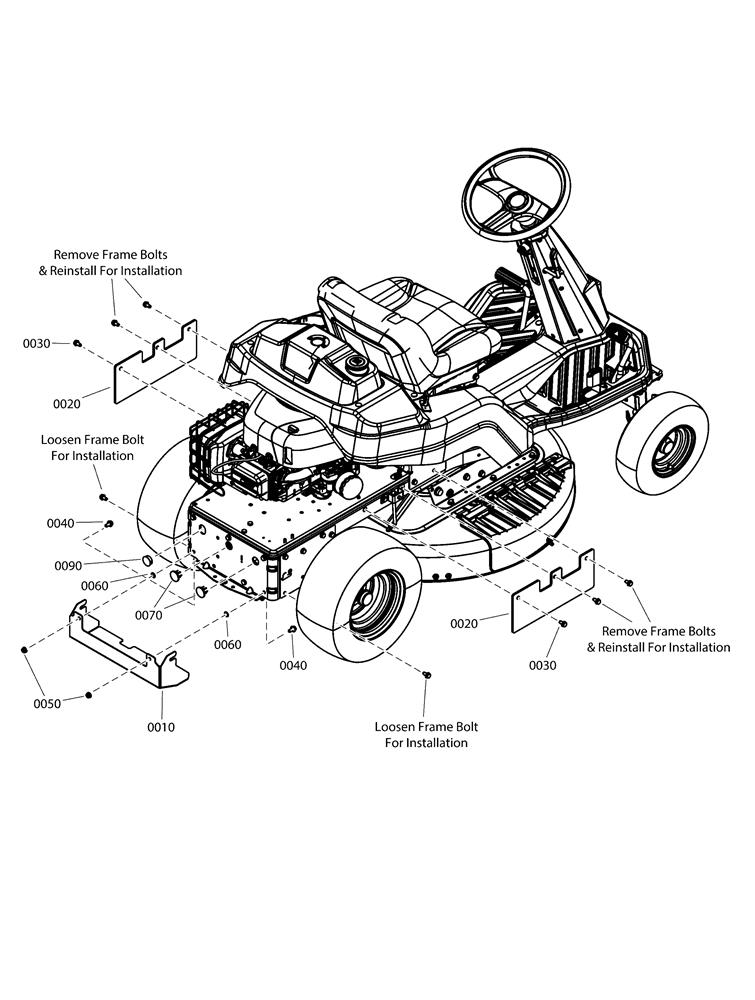 Remove Frame Bolts
& Reinstall For Installation

0030

0020

Loosen Frame Bolt
For Installation

0040

0090

0060

0070

0060

0040

0050

0010

0020

0030

Remove Frame Bolts
& Reinstall For Installation

Loosen Frame Bolt
For Installation