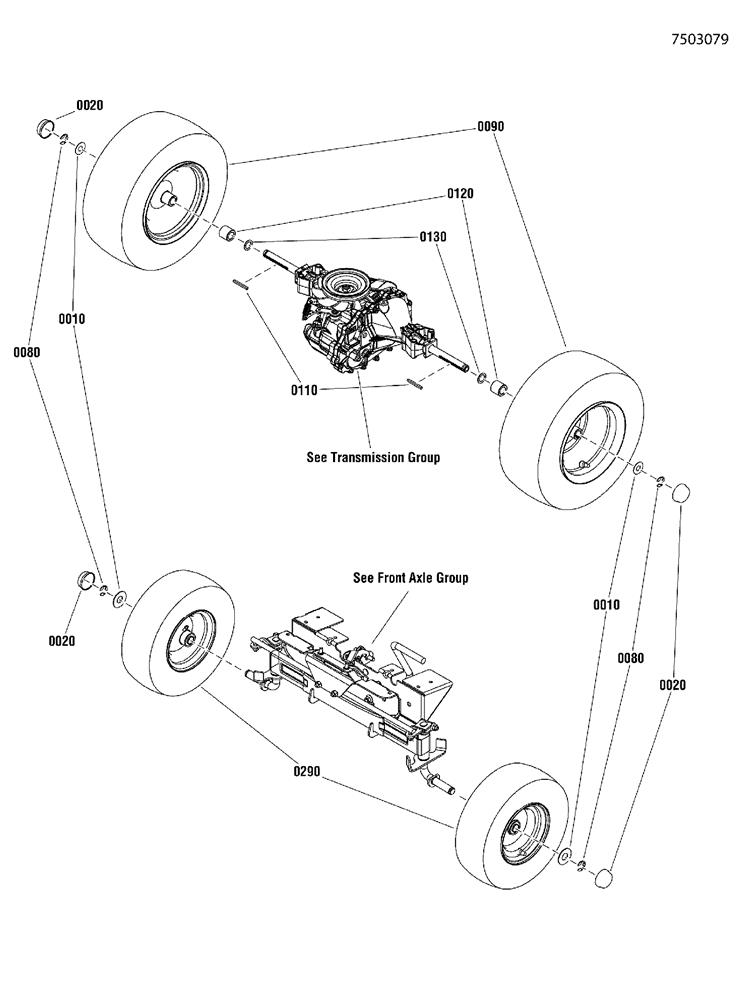 7503079

0020
0090
0120
0130
0010
0080
0110
See Transmission Group
See Front Axle Group
0020
0010
0080
0020
0290