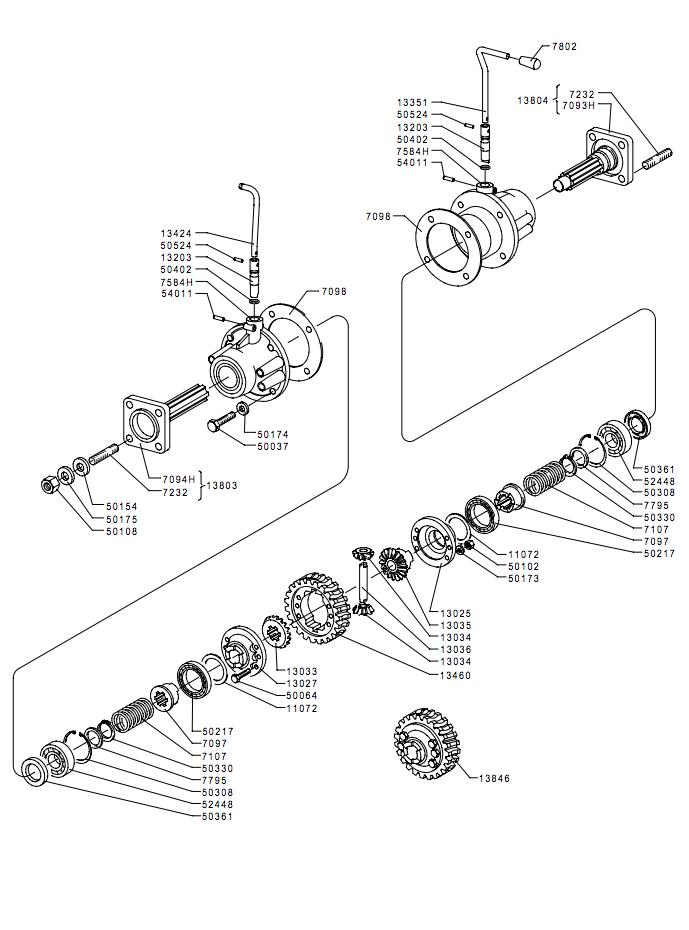 7802
13351
50524
13203
50402
7584H
54011
13804
7232
7093H
7098
13424
50524
13203
50402
7584H
54011
7098
50174
50037
7094H
7232
13803
50154
50175
50108
50361
52448
50308
7795
50330
7107
7097
50217
11072
50102
50173
13025
13035
13034
13036
13034
13460
13033
13027
50064
11072
50217
7097
7107
50330
7795
50308
52448
50361
13846