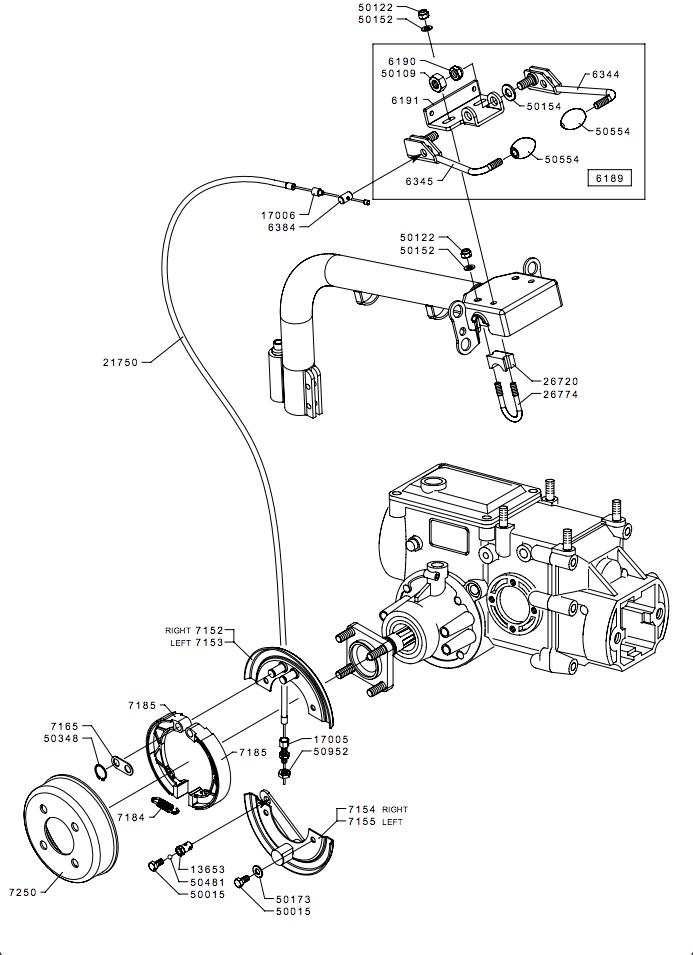 50122
50152
6190
50109
6344
6191
50154
50554
50554
6345
6189
17006
6384
50122
50152
21750
26720
26774
RIGHT 7152
LEFT 7153
7185
7165
50348
7185
17005
50952
7184
7154 RIGHT
7155 LEFT
13653
50481
50015
7250
50173
50015