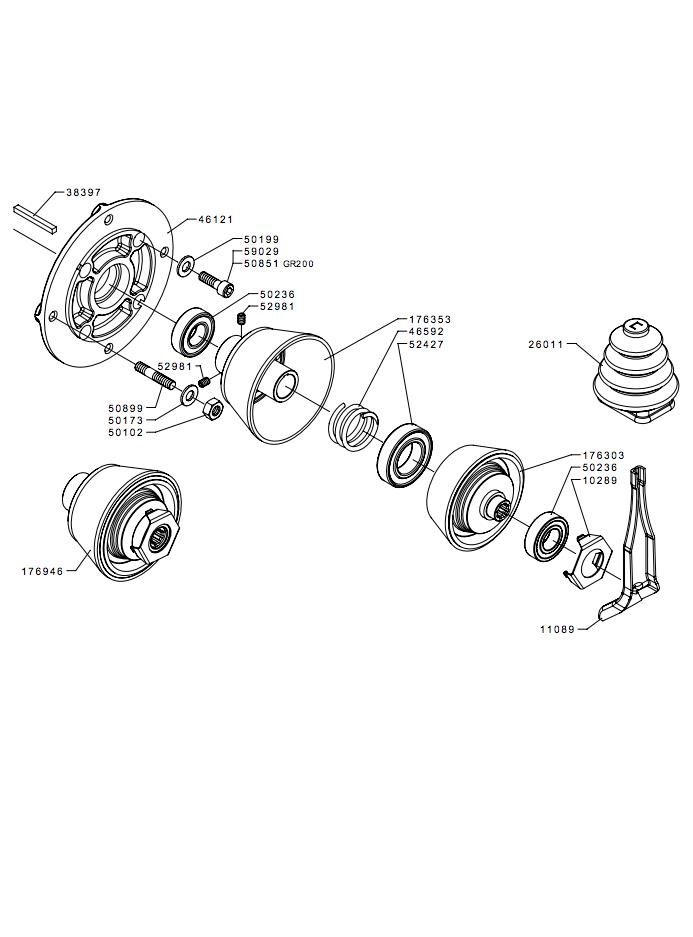 38397
46121
50199
59029
50851 GR200
50236
52981
176353
46592
52427
26011
52981
50899
50173
50102
176303
50236
10289
176946
11089