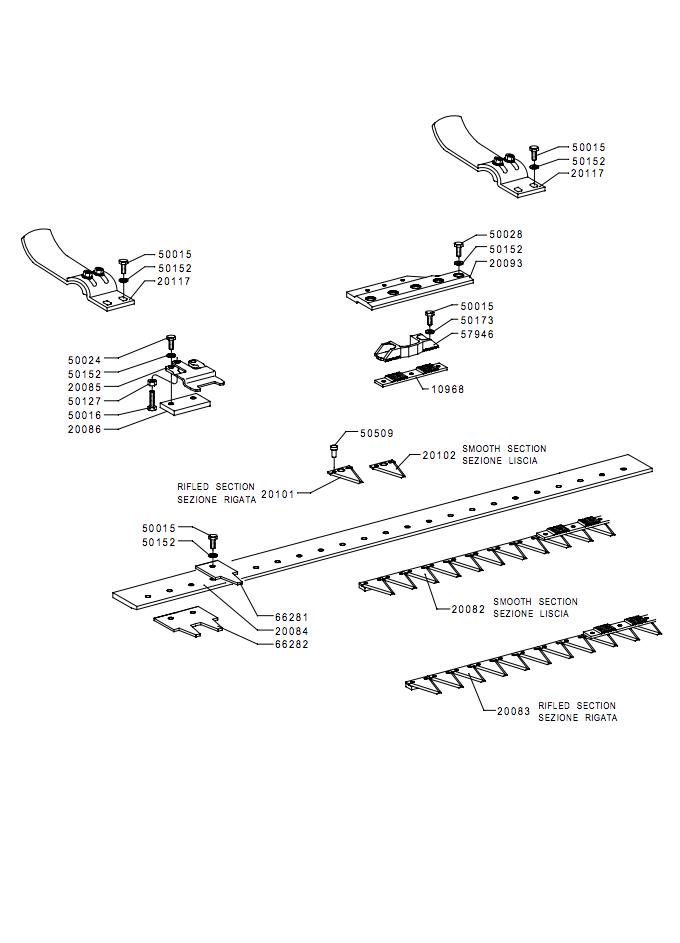 50015
50152
20117

50015
50152
20117

50028
50152
20093

50015
50173
57946

10968

50024
50152
20085
50127
50016
20086

50509
20102 SMOOTH SECTION SEZIONE LISCIA

RIFLED SECTION SEZIONE RIGATA 20101

50015
50152

66281
20084
66282

20082 SMOOTH SECTION SEZIONE LISCIA

20083 RIFLED SECTION SEZIONE RIGATA