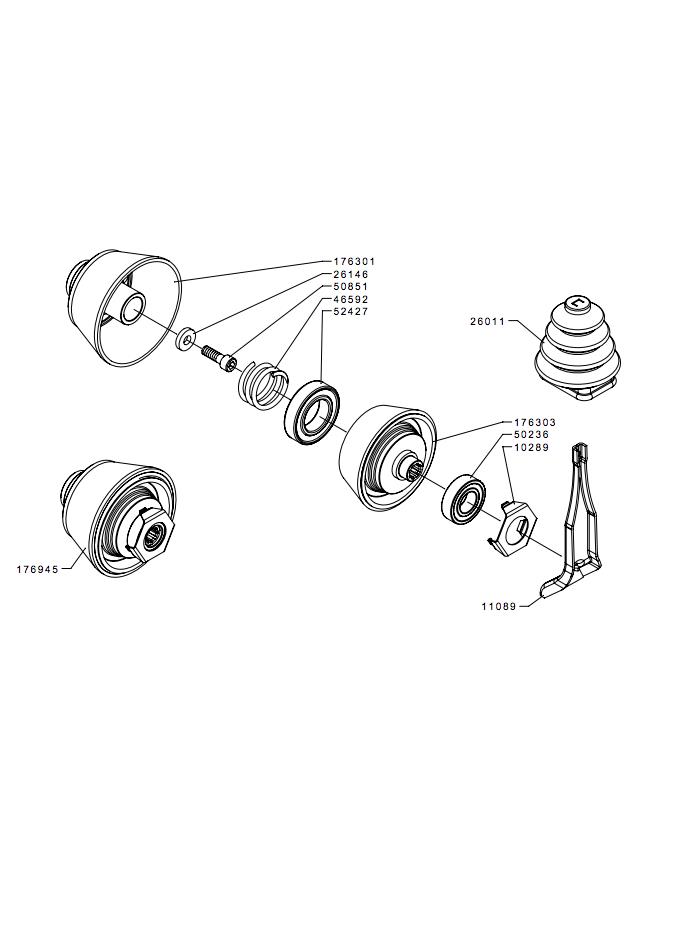 176301
26146
50851
46592
52427
26011
176303
50236
10289
176945
11089