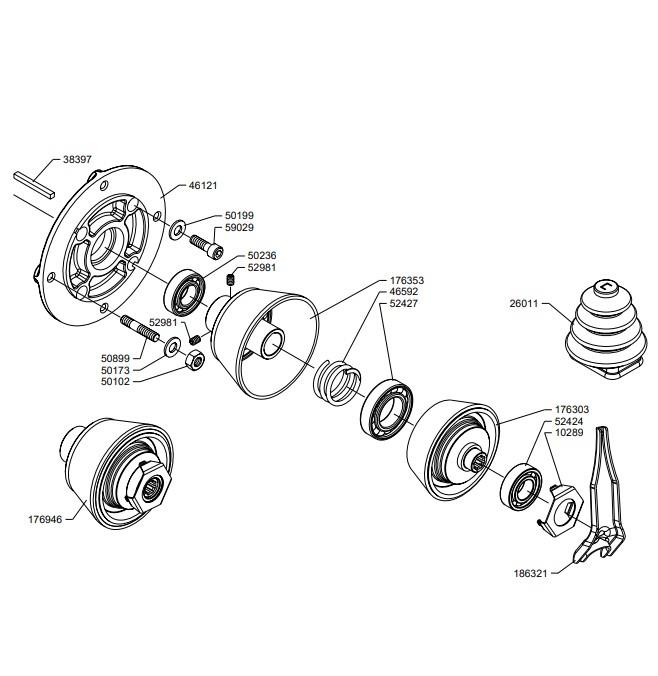 38397
46121
50199
59029
50236
52981
176353
46592
52427
26011
52981
50899
50173
50102
176303
52424
10289
176946
186321