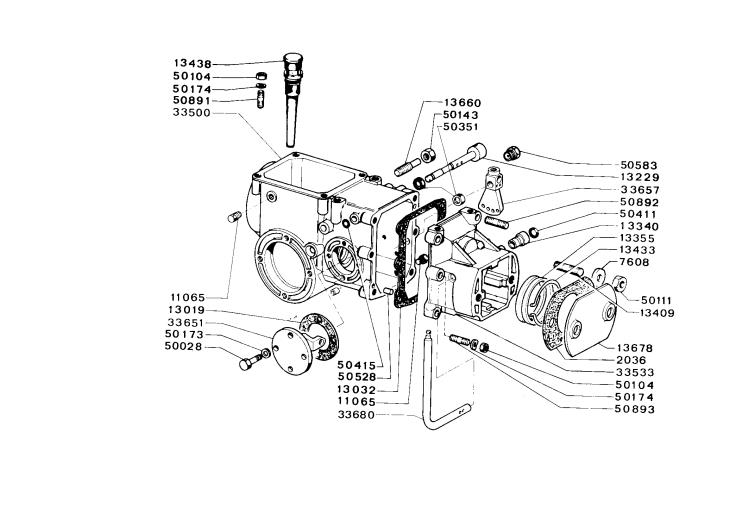 13438
50104
50174
50891
33500
11065
13019
33651
50173
50028
13660
50143
50351
50415
50528
13032
11065
33680
50583
13229
33657
50892
50411
13340
13355
13433
7608
50111
13409
13678
2036
33533
50104
50174
50893