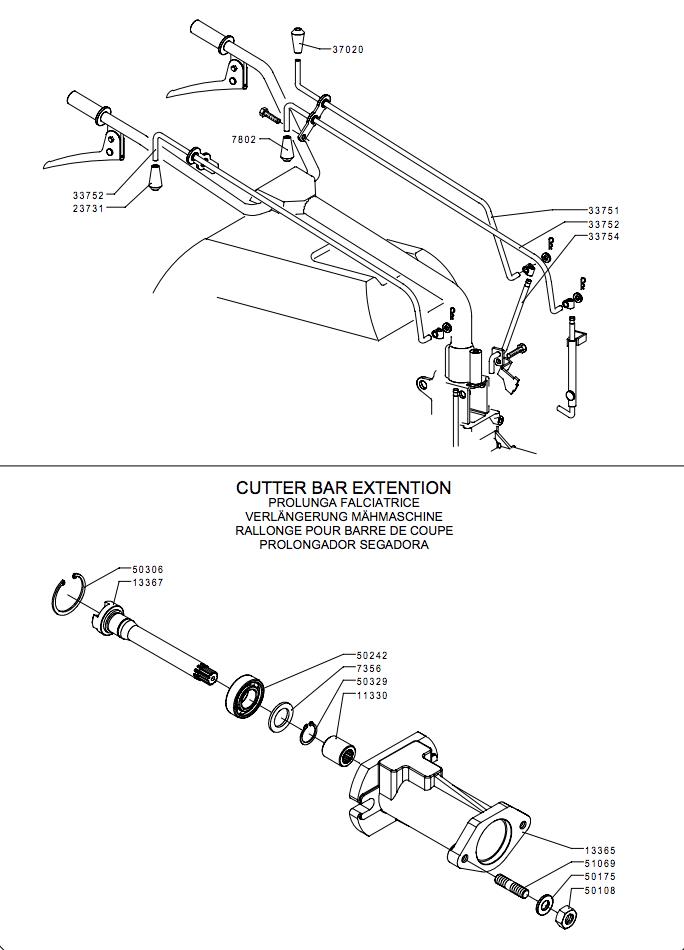 37020

7802

33752
23731

33751
33752
33754

CUTTER BAR EXTENTION
PROLUNGA FALCIATRICE
VERLÄNGERUNG MÄHMASCHINE
RALLONGE POUR BARRE DE COUPE
PROLONGADOR SEGADORA

50306
13367

50242
7356
50329
11330

13365
51069
50175
50108