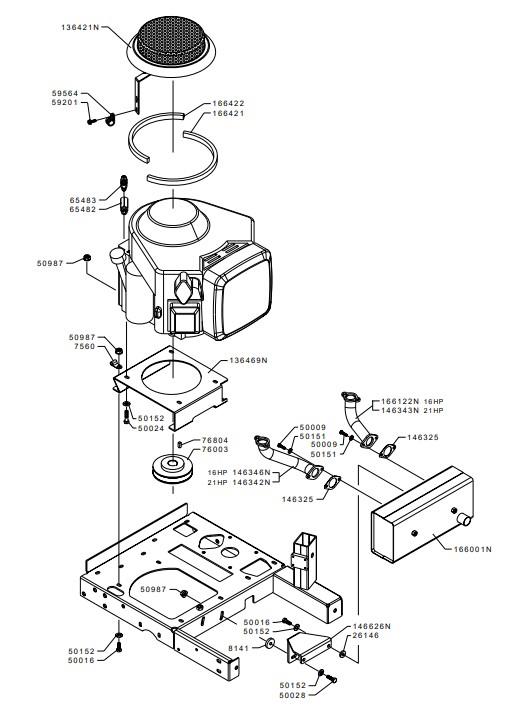 136421N
59564
59201
166422
166421
65483
65482
50987
50987
7560
136469N
50152
50024
76804
76003
166122N 16HP
146343N 21HP
50009
50151
50009
50151
146325
16HP 146346N
21HP 146342N
146325
166001N
50987
50016
50152
146626N
26146
8141
50152
50016
50152
50028