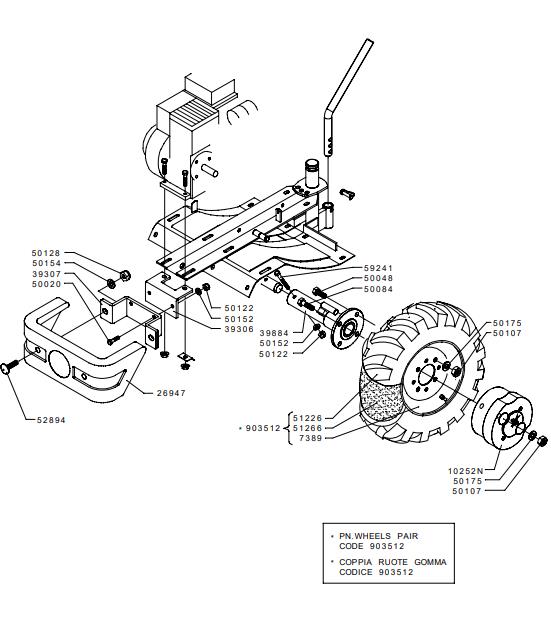 50128
50154
39307
50020
50122
50152
39306
59241
50048
50084
39884
50152
50122
50175
50107
26947
52894
* 903512
51226
51266
7389
10252N
50175
50107

* PN.WHEELS PAIR CODE 903512
* COPPIA RUOTE GOMMA CODICE 903512