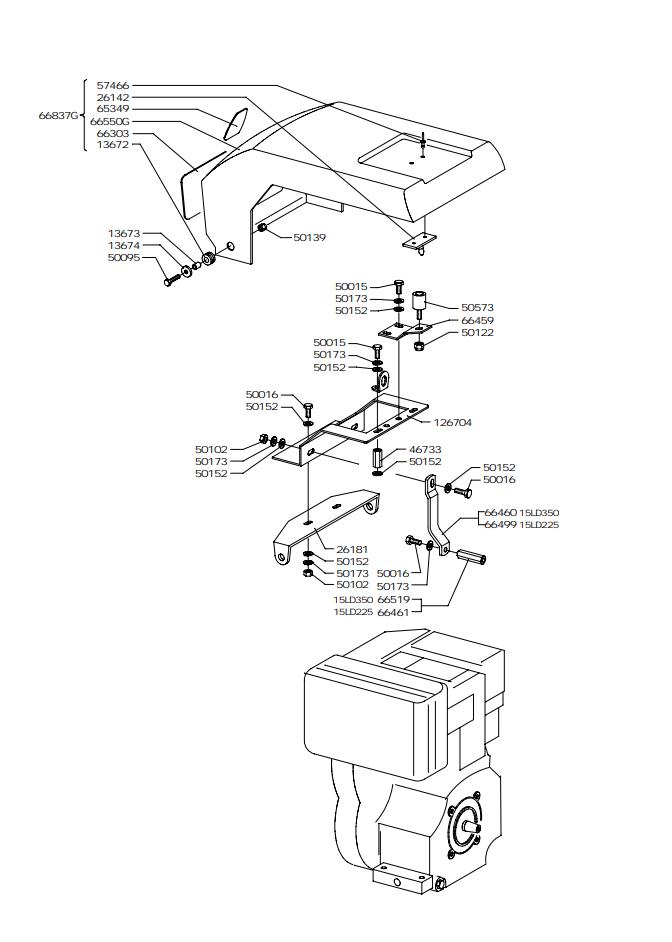 66837G
57466
26142
65349
66550G
66303
13672

13673
13674
50095

50139

50015
50173
50152
50573
66459
50122

50015
50173
50152

50016
50152

126704

50102
50173
50152

46733
50152

50152
50016

66460 15LD350
66499 15LD225

26181
50152
50173
50102

50016
50173

15LD350 66519
15LD225 66461